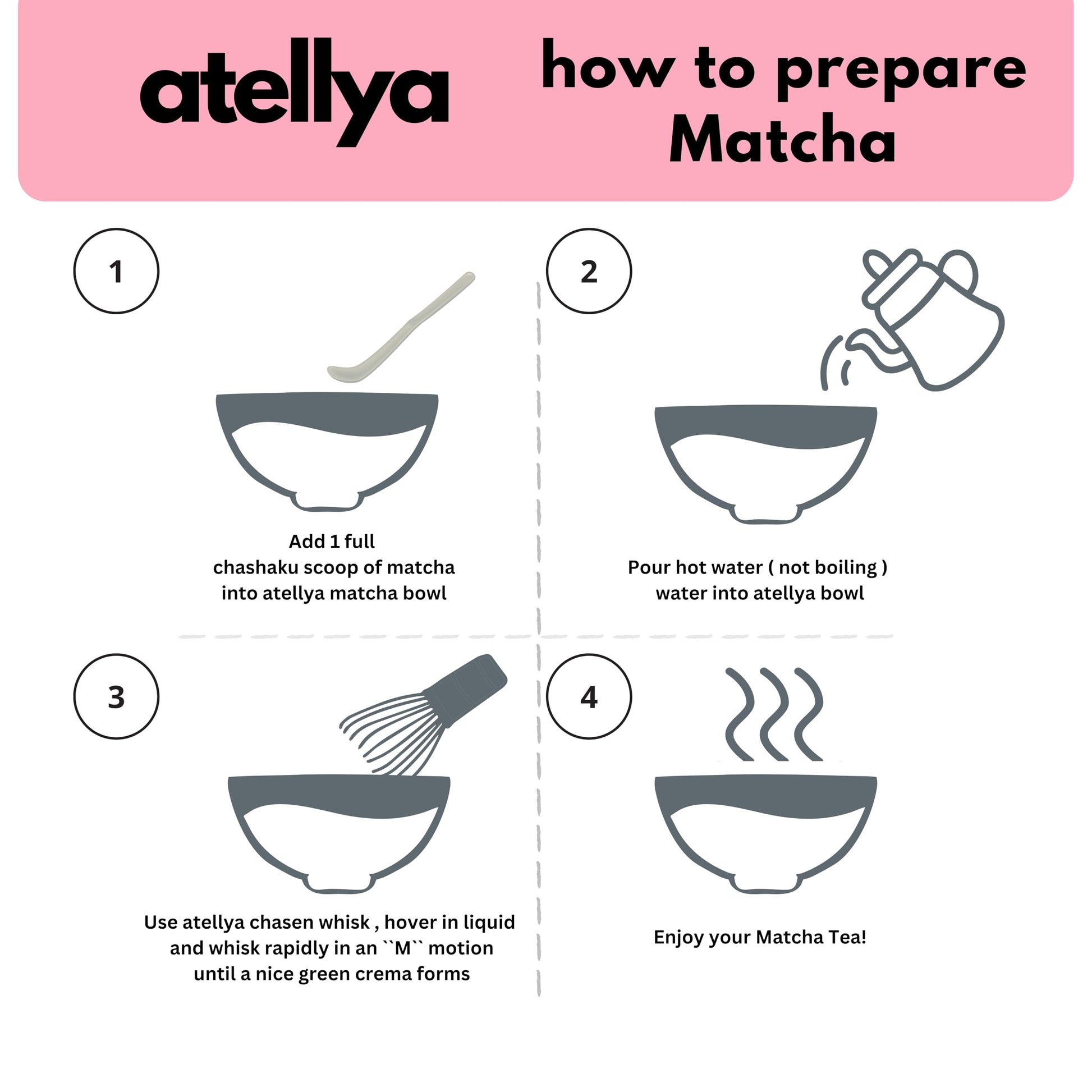 atellya

how to prepare Matcha

1

Add 1 full chashaku scoop of matcha into atellya matcha bowl

2

Pour hot water ( not boiling ) water into atellya bowl

3

Use atellya chasen whisk , hover in liquid and whisk rapidly in an ``M`` motion until a nice green crema forms

4

Enjoy your Matcha Tea!