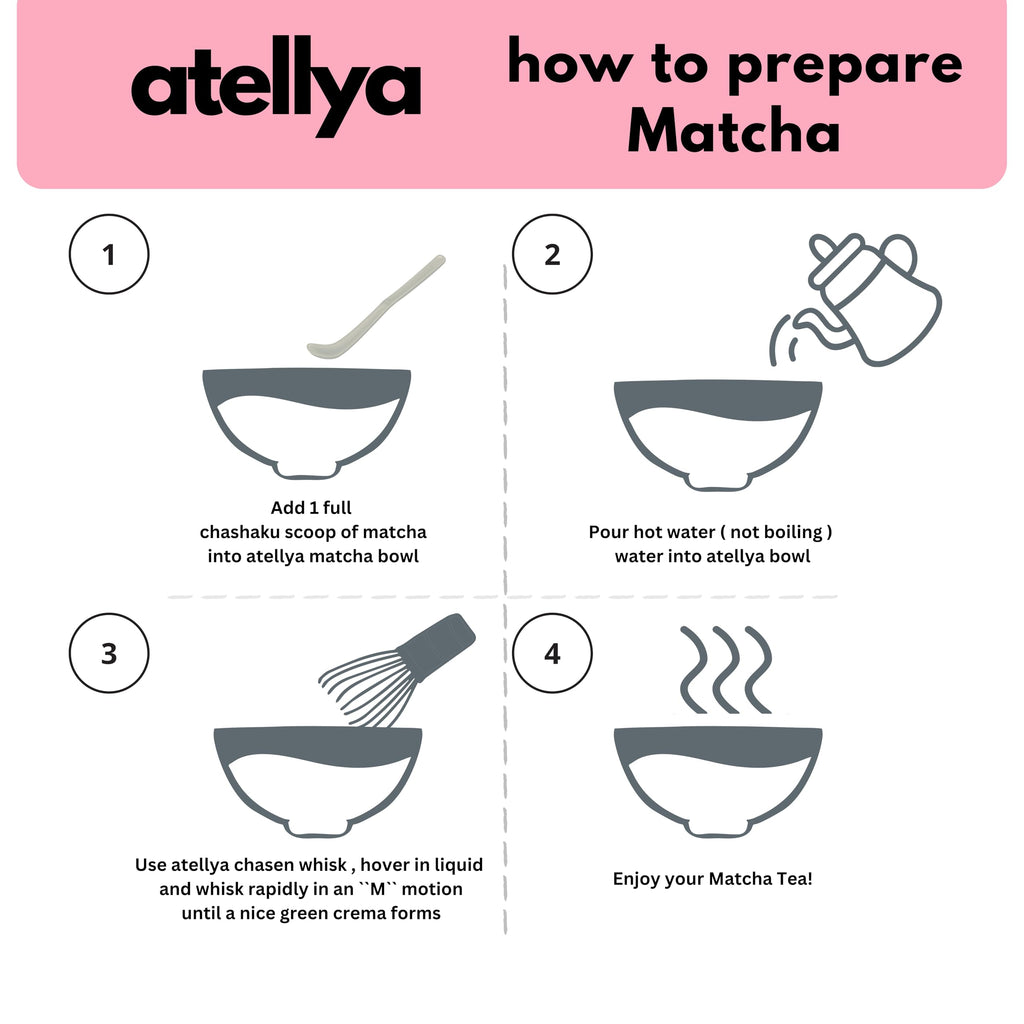 atellya

how to prepare Matcha

1

Add 1 full chashaku scoop of matcha into atellya matcha bowl

2

Pour hot water ( not boiling ) water into atellya bowl

3

Use atellya chasen whisk , hover in liquid and whisk rapidly in an ``M`` motion until a nice green crema forms

4

Enjoy your Matcha Tea!